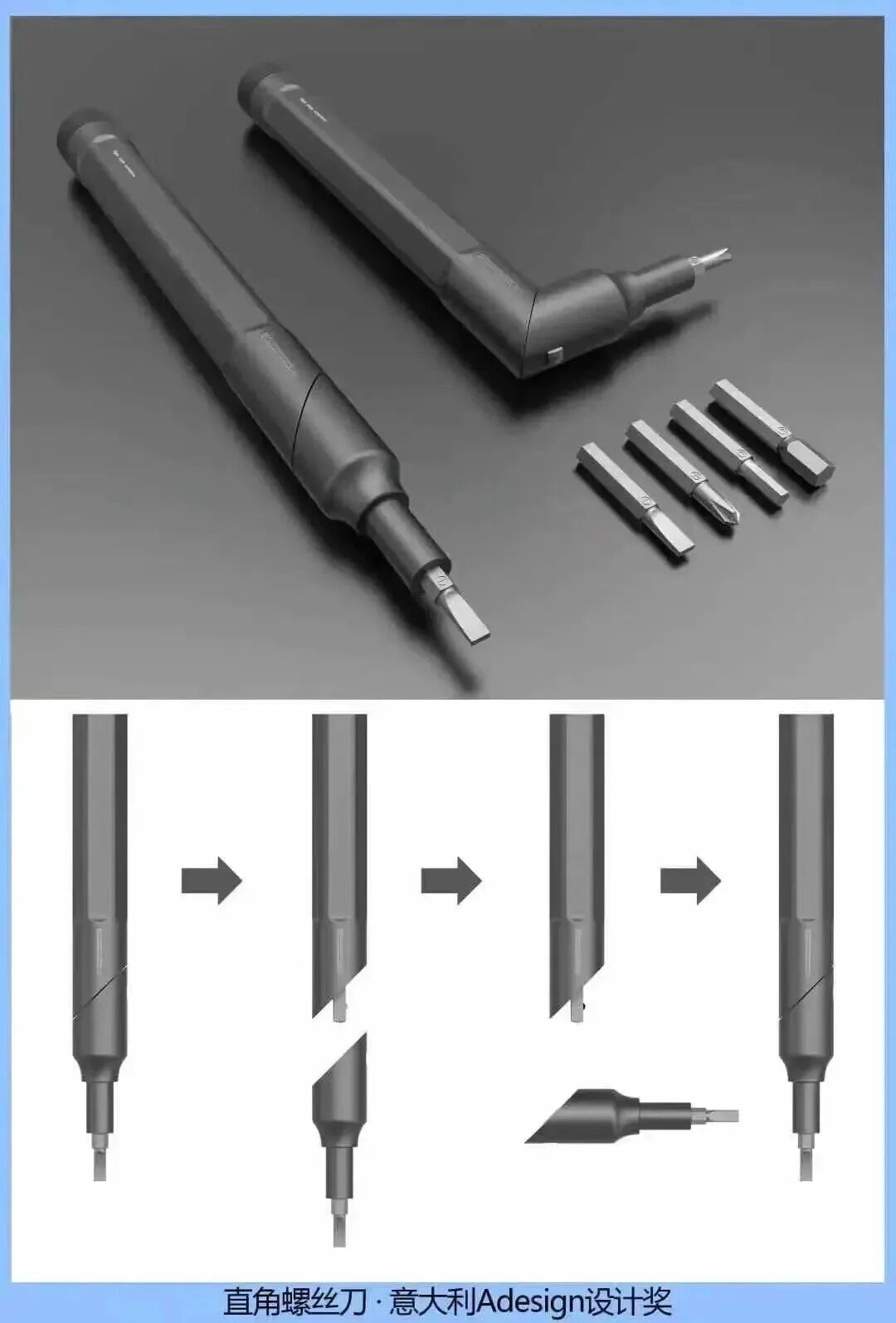 直角螺丝刀 · 意大利Adesign设计奖