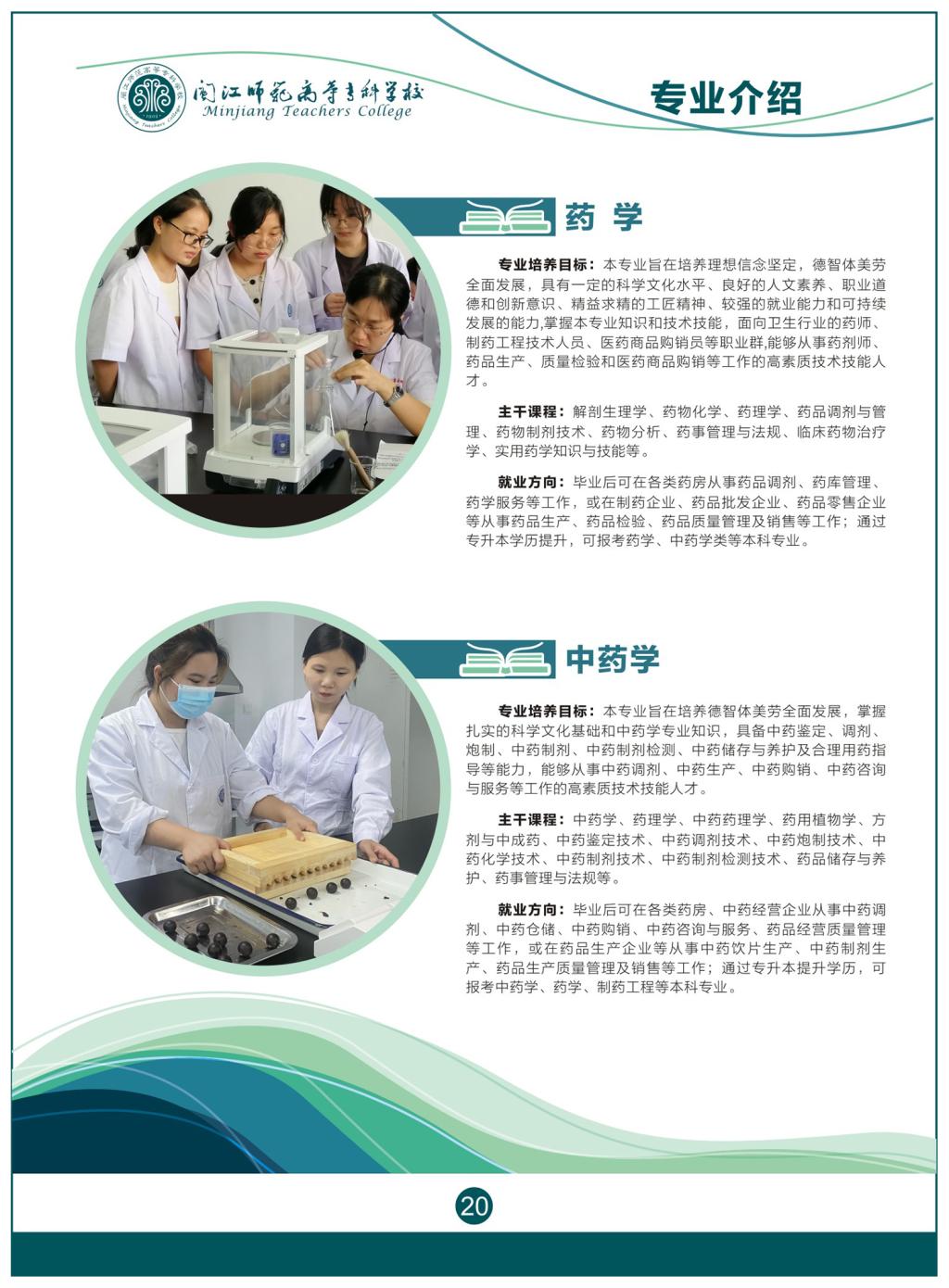 闽江师范高等专科学校
Minjiang Teachers College

专业介绍

药 学

专业培养目标：本专业旨在培养理想信念坚定，德智体美劳全面发展，具有一定的科学文化水平、良好的人文素养、职业道德和创新意识、精益求精的工匠精神、较强的就业能力和可持续发展的能力,掌握本专业知识和技术技能，面向卫生行业的药师、制药工程技术人员、医药商品购销员等职业群,能够从事药剂师、药品生产、质量检验和医药商品购销等工作的高素质技术技能人才。

主干课程：解剖生理学、药物化学、药理学、药品调剂与管理、药物制剂技术、药物分析、药事管理与法规、临床药物治疗学、实用药学知识与技能等。

就业方向：毕业后可在各类药房从事药品调剂、药库管理、药学服务等工作，或在制药企业、药品批发企业、药品零售企业等从事药品生产、药品检验、药品质量管理及销售等工作；通过专升本学历提升，可报考药学、中药学类等本科专业。

中药学

专业培养目标：本专业旨在培养德智体美劳全面发展，掌握扎实的科学文化基础和中药学专业知识，具备中药鉴定、调剂、炮制、中药制剂、中药制剂检测、中药储存与养护及合理用药指导等能力，能够从事中药调剂、中药生产、中药购销、中药咨询与服务等工作的高素质技术技能人才。

主干课程：中药学、药理学、中药药理学、药用植物学、方剂与中成药、中药鉴定技术、中药调剂技术、中药炮制技术、中药化学技术、中药制剂技术、中药制剂检测技术、药品储存与养护、药事管理与法规等。

就业方向：毕业后可在各类药房、中药经营企业从事中药调剂、中药仓储、中药购销、中药咨询与服务、药品经营质量管理等工作，或在药品生产企业等从事中药饮片生产、中药制剂生产、药品生产质量管理及销售等工作；通过专升本提升学历，可报考中药学、药学、制药工程等本科专业。

20