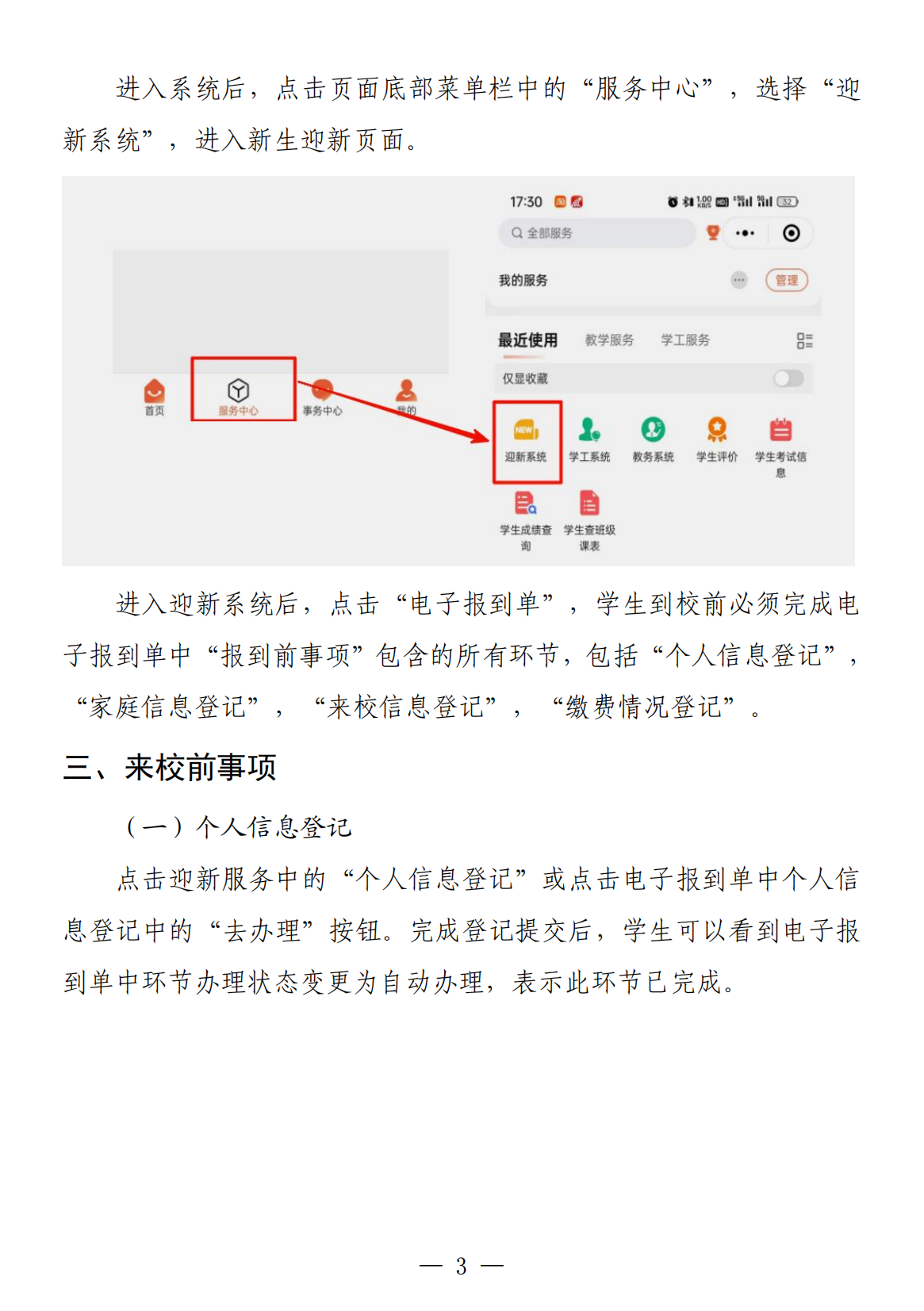 进入系统后，点击页面底部菜单栏中的“服务中心”，选择“迎新系统”，进入新生迎新页面。

首页
服务中心
事务中心
我的

17:30
全部服务
我的服务
管理
最近使用
教学服务
学工服务
仅显收藏
迎新系统
学工系统
教务系统
学生评价
学生考试信息
学生成绩查询
学生查班级课表

进入迎新系统后，点击“电子报到单”，学生到校前必须完成电子报到单中“报到前事项”包含的所有环节，包括“个人信息登记”，“家庭信息登记”，“来校信息登记”，“缴费情况登记”。

三、来校前事项

（一）个人信息登记

点击迎新服务中的“个人信息登记”或点击电子报到单中个人信息登记中的“去办理”按钮。完成登记提交后，学生可以看到电子报到单中环节办理状态变更为自动办理，表示此环节已完成。

— 3 —