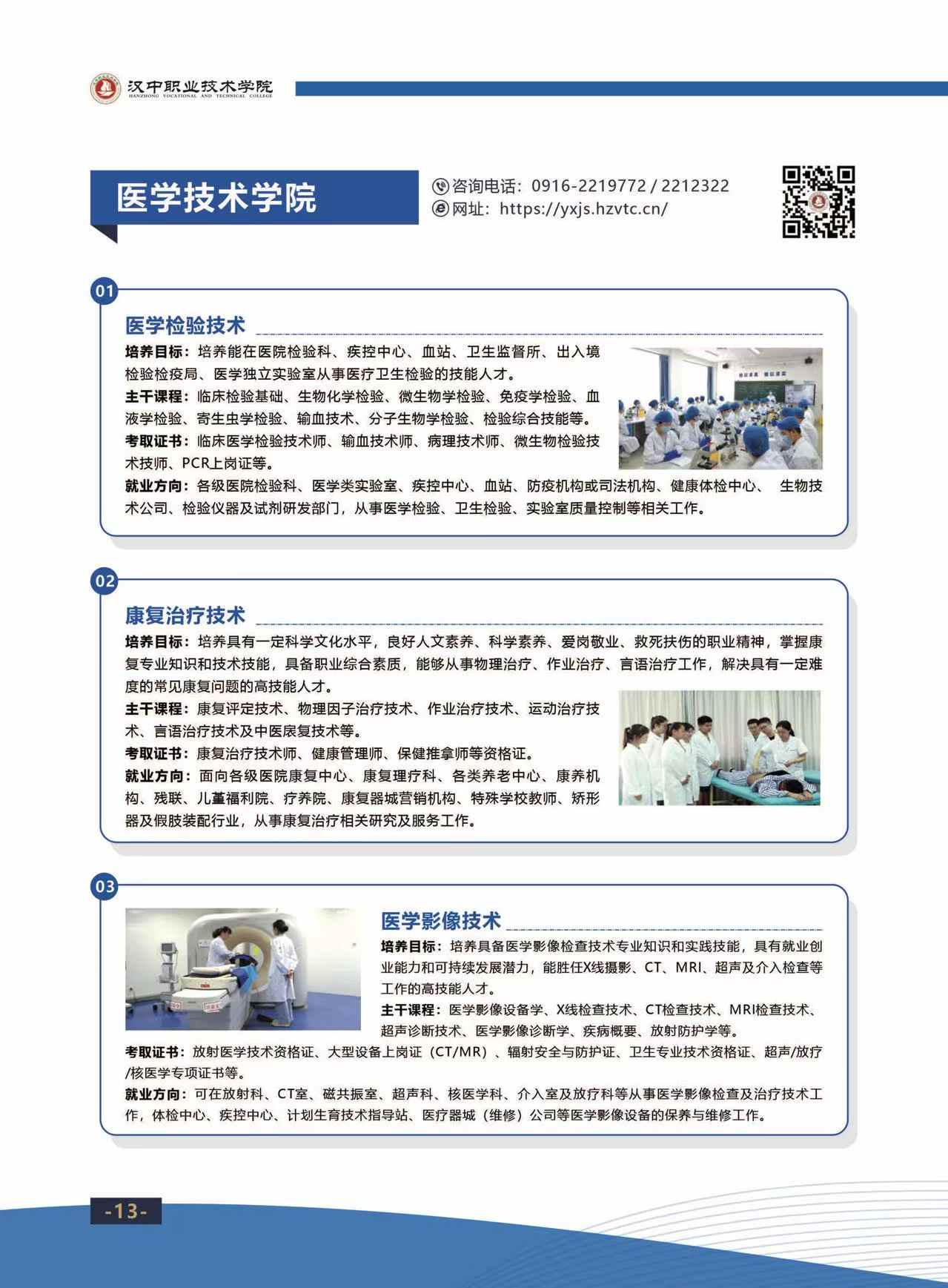 汉中职业技术学院
HANZHONG VOCATIONAL AND TECHNICAL COLLEGE

医学技术学院

咨询电话：0916-2219772 / 2212322
网址：https://yxjs.hzvtc.cn/

01

医学检验技术

培养目标：培养能在医院检验科、疾控中心、血站、卫生监督所、出入境检验检疫局、医学独立实验室从事医疗卫生检验的技能人才。
主干课程：临床检验基础、生物化学检验、微生物学检验、免疫学检验、血液学检验、寄生虫学检验、输血技术、分子生物学检验、检验综合技能等。
考取证书：临床医学检验技术师、输血技术师、病理技术师、微生物检验技术技师、PCR上岗证等。
就业方向：各级医院检验科、医学类实验室、疾控中心、血站、防疫机构或司法机构、健康体检中心、 生物技术公司、检验仪器及试剂研发部门，从事医学检验、卫生检验、实验室质量控制等相关工作。

02

康复治疗技术

培养目标：培养具有一定科学文化水平，良好人文素养、科学素养、爱岗敬业、救死扶伤的职业精神，掌握康复专业知识和技术技能，具备职业综合素质，能够从事物理治疗、作业治疗、言语治疗工作，解决具有一定难度的常见康复问题的高技能人才。
主干课程：康复评定技术、物理因子治疗技术、作业治疗技术、运动治疗技术、言语治疗技术及中医康复技术等。
考取证书：康复治疗技术师、健康管理师、保健推拿师等资格证。
就业方向：面向各级医院康复中心、康复理疗科、各类养老中心、康养机构、残联、儿童福利院、疗养院、康复器城营销机构、特殊学校教师、矫形器及假肢装配行业，从事康复治疗相关研究及服务工作。

03

医学影像技术

培养目标：培养具备医学影像检查技术专业知识和实践技能，具有就业创业能力和可持续发展潜力，能胜任X线摄影、CT、MRI、超声及介入检查等工作的高技能人才。
主干课程：医学影像设备学、X线检查技术、CT检查技术、MRI检查技术、超声诊断技术、医学影像诊断学、疾病概要、放射防护学等。
考取证书：放射医学技术资格证、大型设备上岗证（CT/MR）、辐射安全与防护证、卫生专业技术资格证、超声/放疗/核医学专项证书等。
就业方向：可在放射科、CT室、磁共振室、超声科、核医学科、介入室及放疗科等从事医学影像检查及治疗技术工作，体检中心、疾控中心、计划生育技术指导站、医疗器城（维修）公司等医学影像设备的保养与维修工作。

-13-