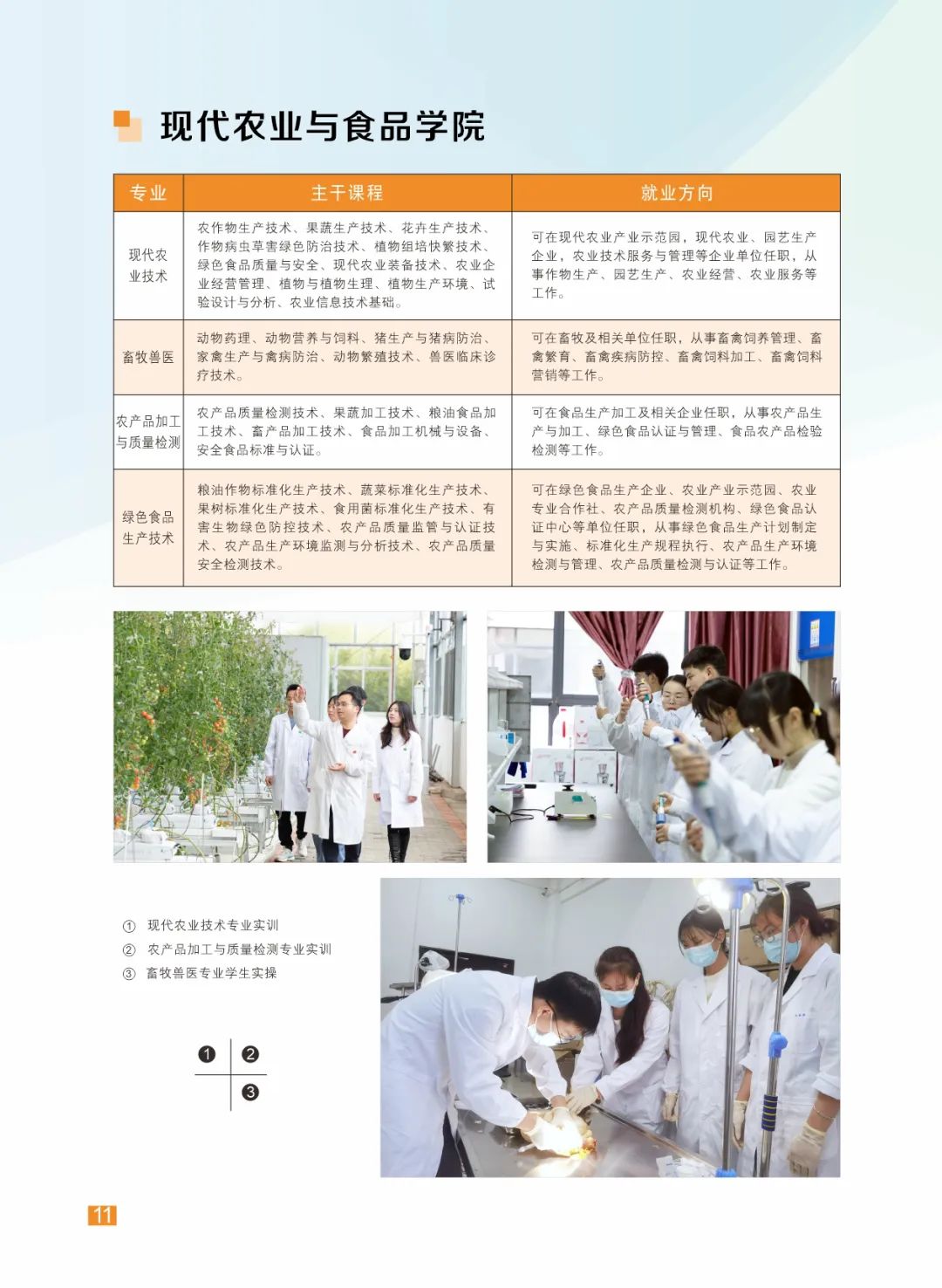 现代农业与食品学院

| 专业 | 主干课程 | 就业方向 |
|---|---|---|
| 现代农业技术 | 农作物生产技术、果蔬生产技术、花卉生产技术、作物病虫草害绿色防治技术、植物组培快繁技术、绿色食品质量与安全、现代农业装备技术、农业企业经营管理、植物与植物生理、植物生产环境、试验设计与分析、农业信息技术基础。 | 可在现代农业产业示范园，现代农业、园艺生产企业，农业技术服务与管理等企业单位任职，从事作物生产、园艺生产、农业经营、农业服务等工作。 |
| 畜牧兽医 | 动物药理、动物营养与饲料、猪生产与猪病防治、家禽生产与禽病防治、动物繁殖技术、兽医临床诊疗技术。 | 可在畜牧及相关单位任职，从事畜禽饲养管理、畜禽繁育、畜禽疾病防控、畜禽饲料加工、畜禽饲料营销等工作。 |
| 农产品加工与质量检测 | 农产品质量检测技术、果蔬加工技术、粮油食品加工技术、畜产品加工技术、食品加工机械与设备、安全食品标准与认证。 | 可在食品生产加工及相关企业任职，从事农产品生产与加工、绿色食品认证与管理、食品农产品检验检测等工作。 |
| 绿色食品生产技术 | 粮油作物标准化生产技术、蔬菜标准化生产技术、果树标准化生产技术、食用菌标准化生产技术、有害生物绿色防控技术、农产品质量监管与认证技术、农产品生产环境监测与分析技术、农产品质量安全检测技术。 | 可在绿色食品生产企业、农业产业示范园、农业专业合作社、农产品质量检测机构、绿色食品认证中心等单位任职，从事绿色食品生产计划制定与实施、标准化生产规程执行、农产品生产环境检测与管理、农产品质量检测与认证等工作。 |

① 现代农业技术专业实训
② 农产品加工与质量检测专业实训
③ 畜牧兽医专业学生实操

❶ ❷
❸

11